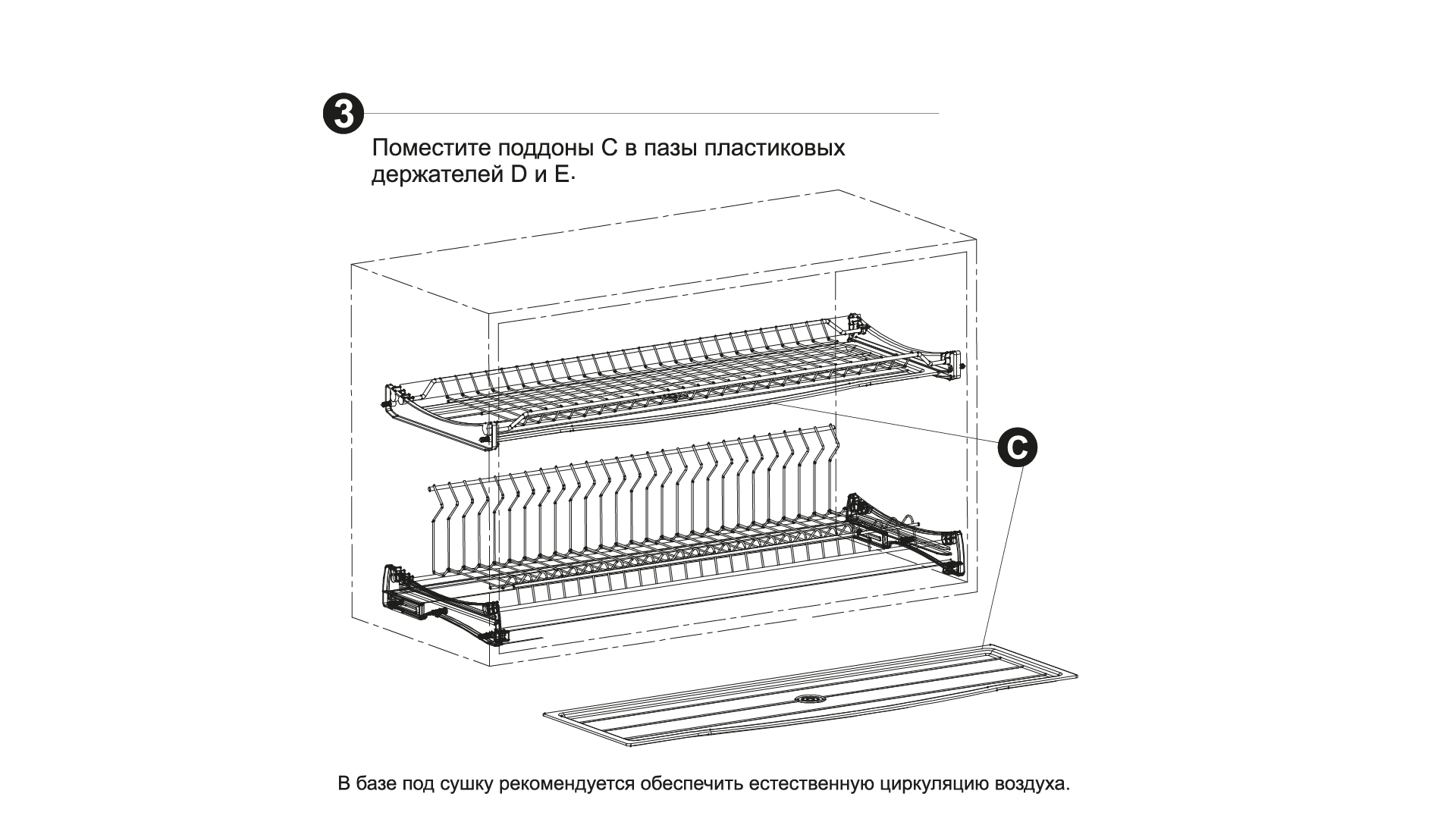 3

Поместите поддоны C в пазы пластиковых держателей D и E.

C

В базе под сушку рекомендуется обеспечить естественную циркуляцию воздуха.