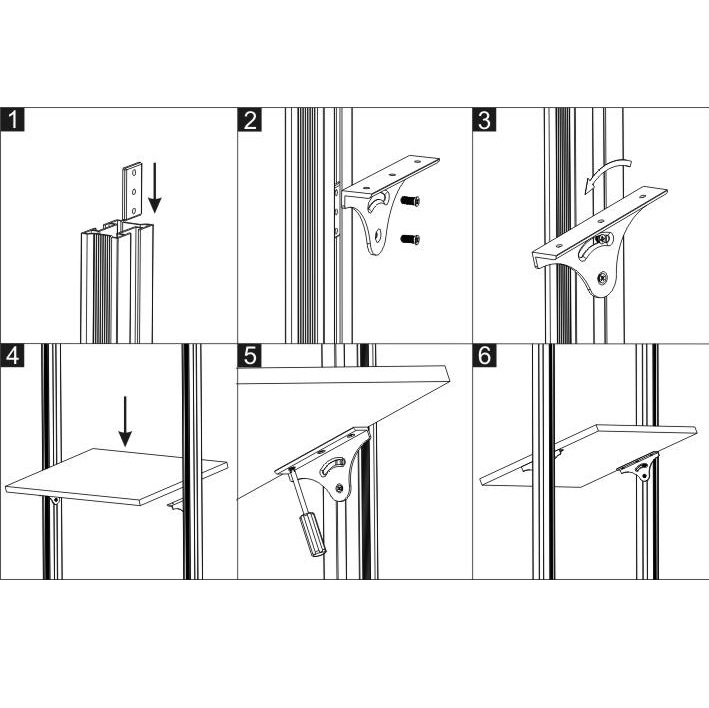 1
2
3
4
5
6